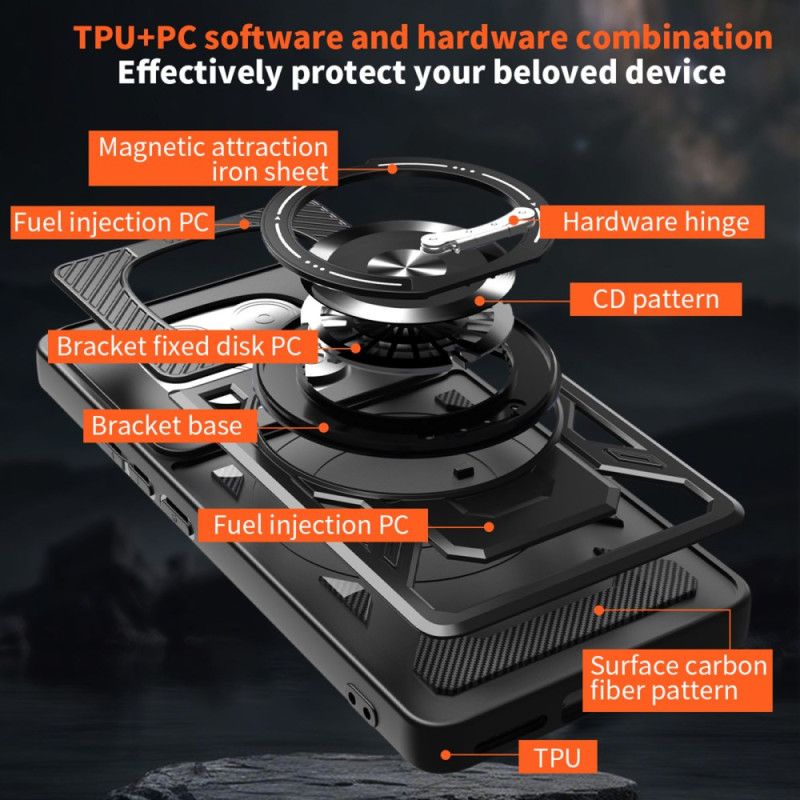 TPU+PC software and hardware combination
Effectively protect your beloved device

Magnetic attraction iron sheet

Fuel injection PC

Hardware hinge

CD pattern

Bracket fixed disk PC

Bracket base

Fuel injection PC

Surface carbon fiber pattern

TPU